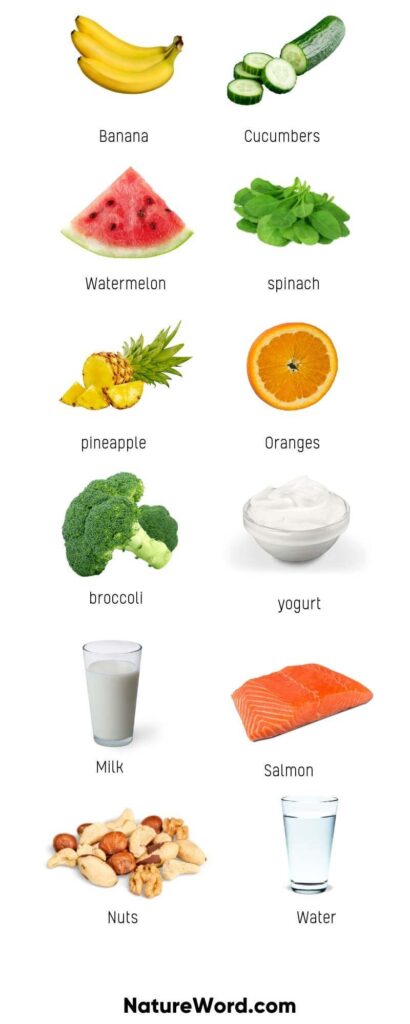 Banana
Cucumbers

Watermelon
spinach

pineapple
Oranges

broccoli
yogurt

Milk
Salmon

Nuts
Water

NatureWord.com